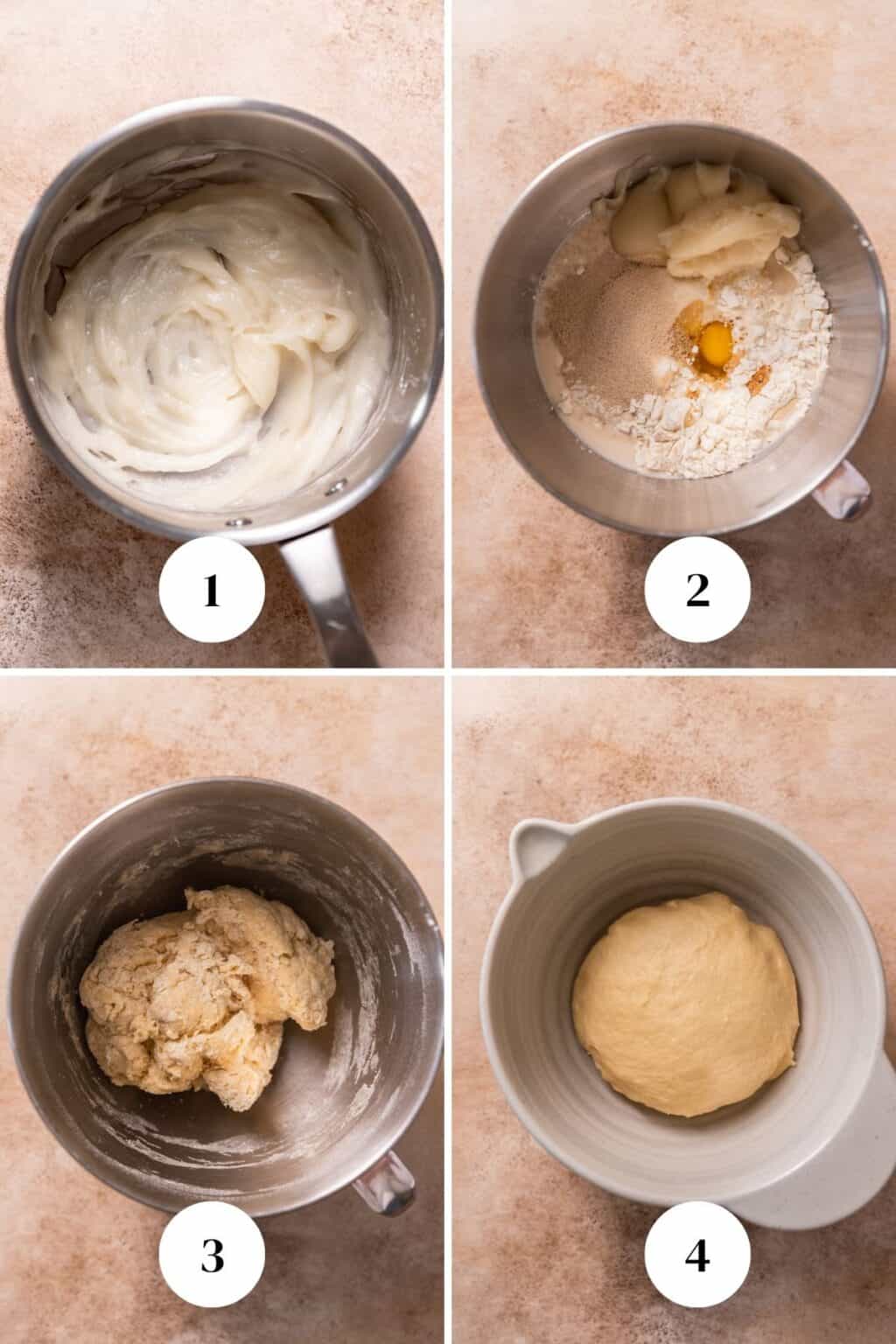 1

2

3

4