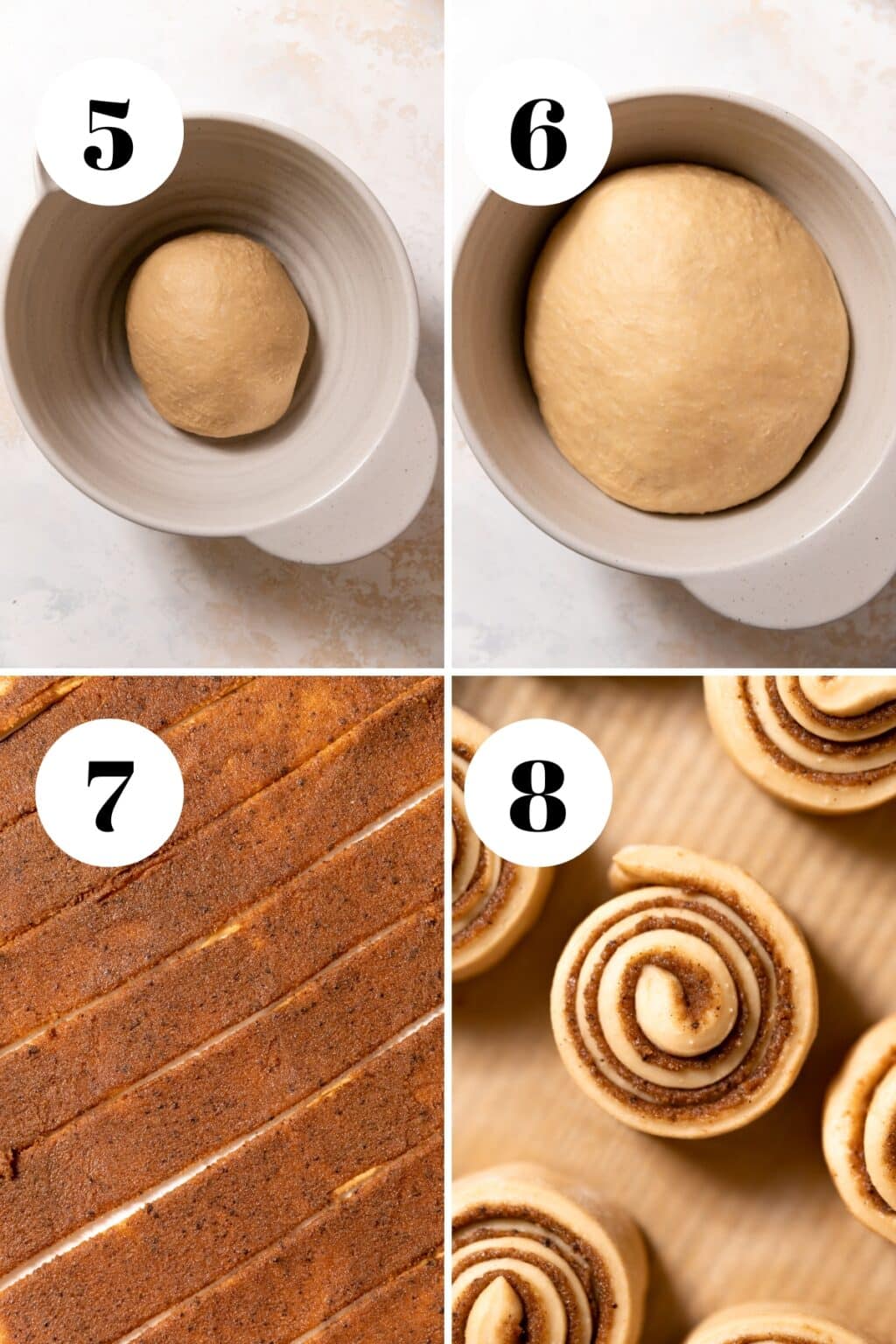 5

6

7

8