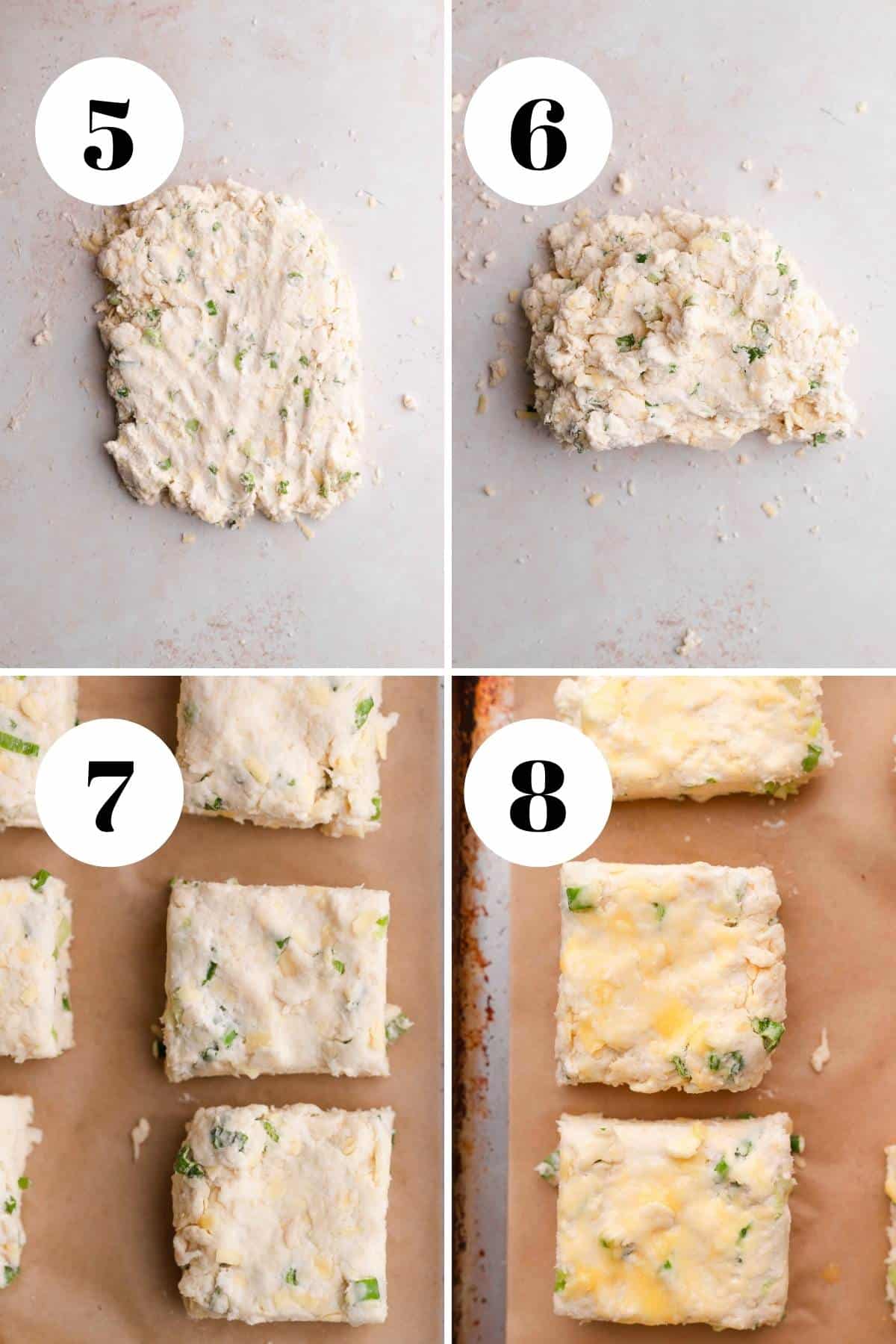 5

6

7

8